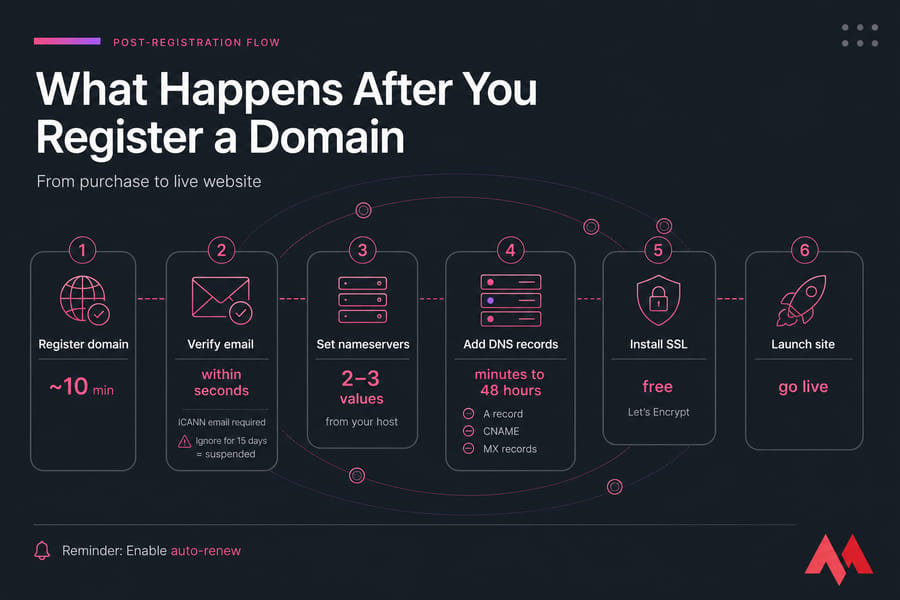 POST-REGISTRATION FLOW

What Happens After You Register a Domain

From purchase to live website

1
Register domain
~10 min

2
Verify email
within seconds
ICANN email required
Ignore for 15 days = suspended

3
Set nameservers
2–3 values
from your host

4
Add DNS records
minutes to 48 hours
A record
CNAME
MX records

5
Install SSL
free
Let's Encrypt

6
Launch site
go live

Reminder: Enable auto-renew